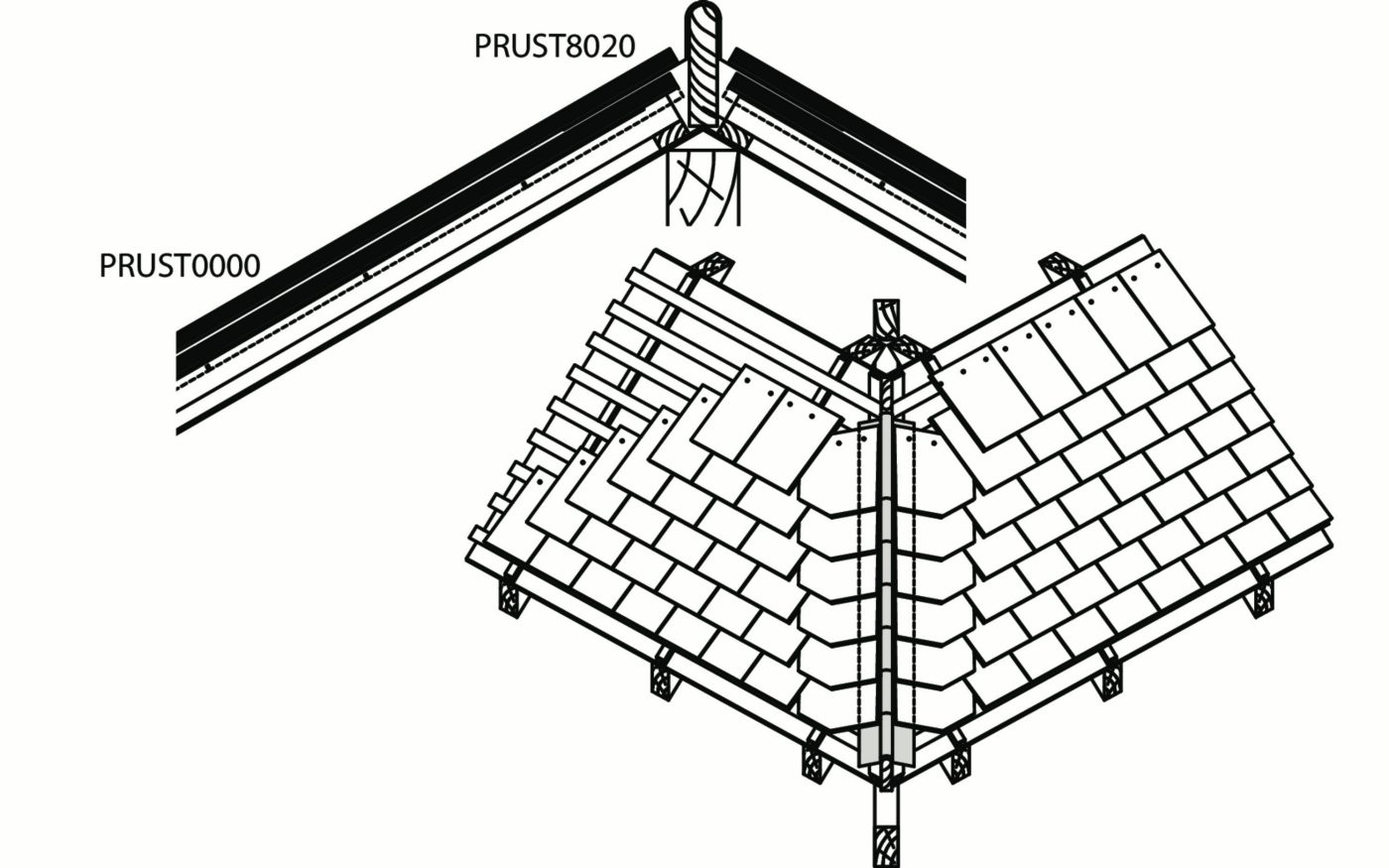 PRUST8020

PRUST0000