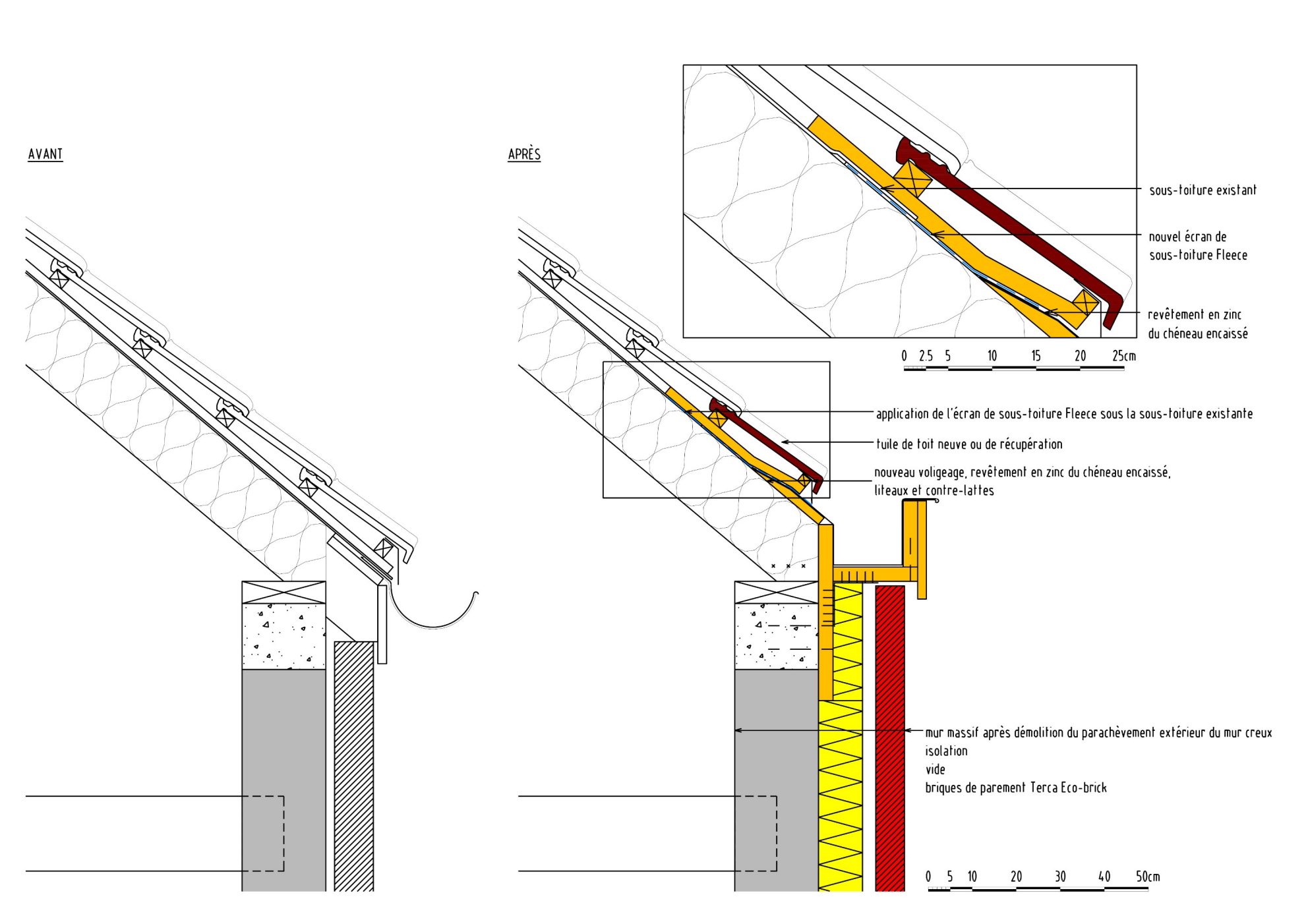 AVANT

APRÈS

sous-toiture existant

nouvel écran de sous-toiture Fleece

revêtement en zinc du chéneau encaissé

0 2.5 5 10 15 20 25cm

application de l'écran de sous-toiture Fleece sous la sous-toiture existante

tuile de toit neuve ou de récupération

nouveau voligeage, revêtement en zinc du chéneau encaissé, liteaux et contre-lattes

mur massif après démolition du parachèvement extérieur du mur creux
isolation
vide
briques de parement Terca Eco-brick

0 5 10 20 30 40 50cm